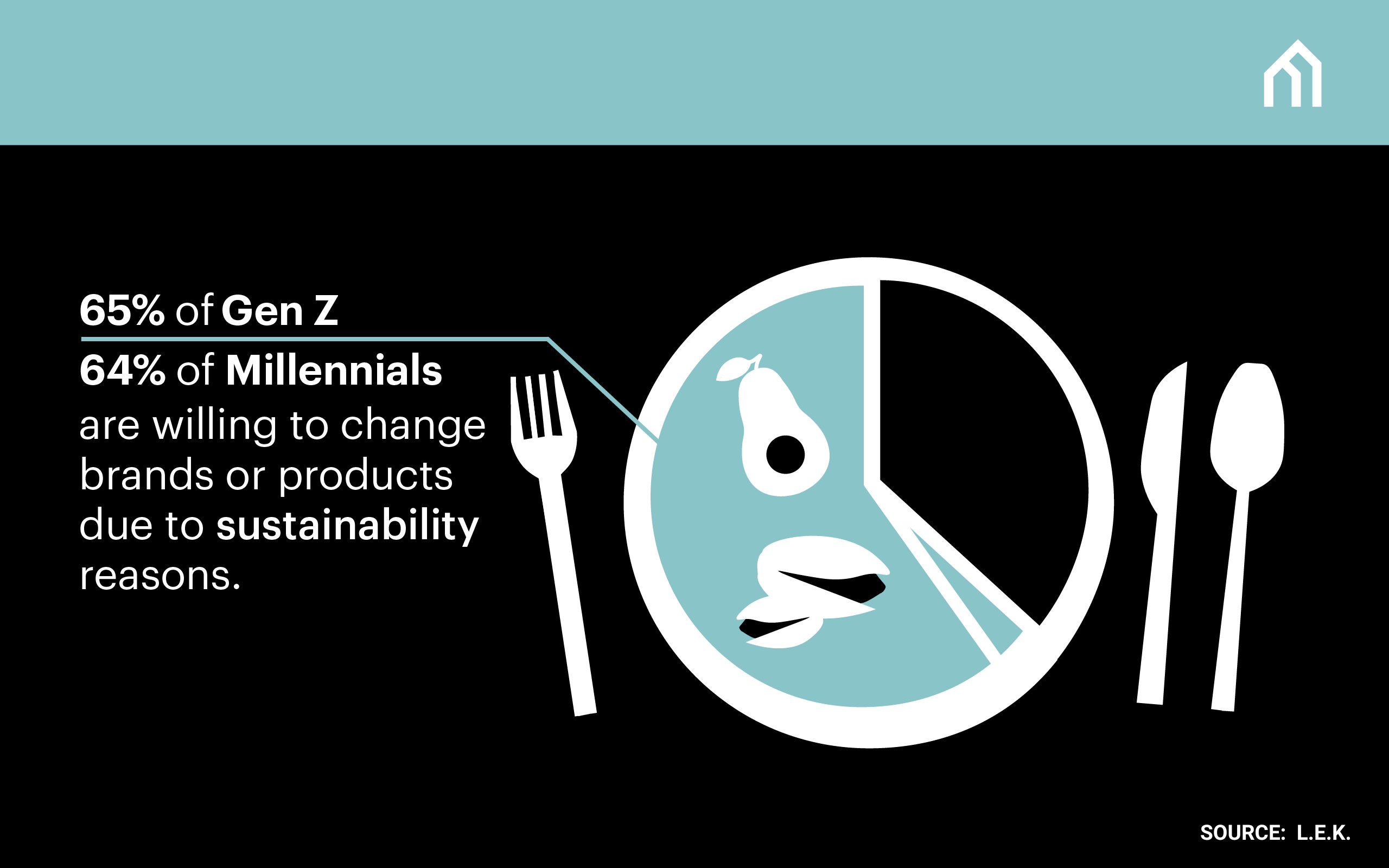 65% of Gen Z

64% of Millennials are willing to change brands or products due to sustainability reasons.

SOURCE: L.E.K.